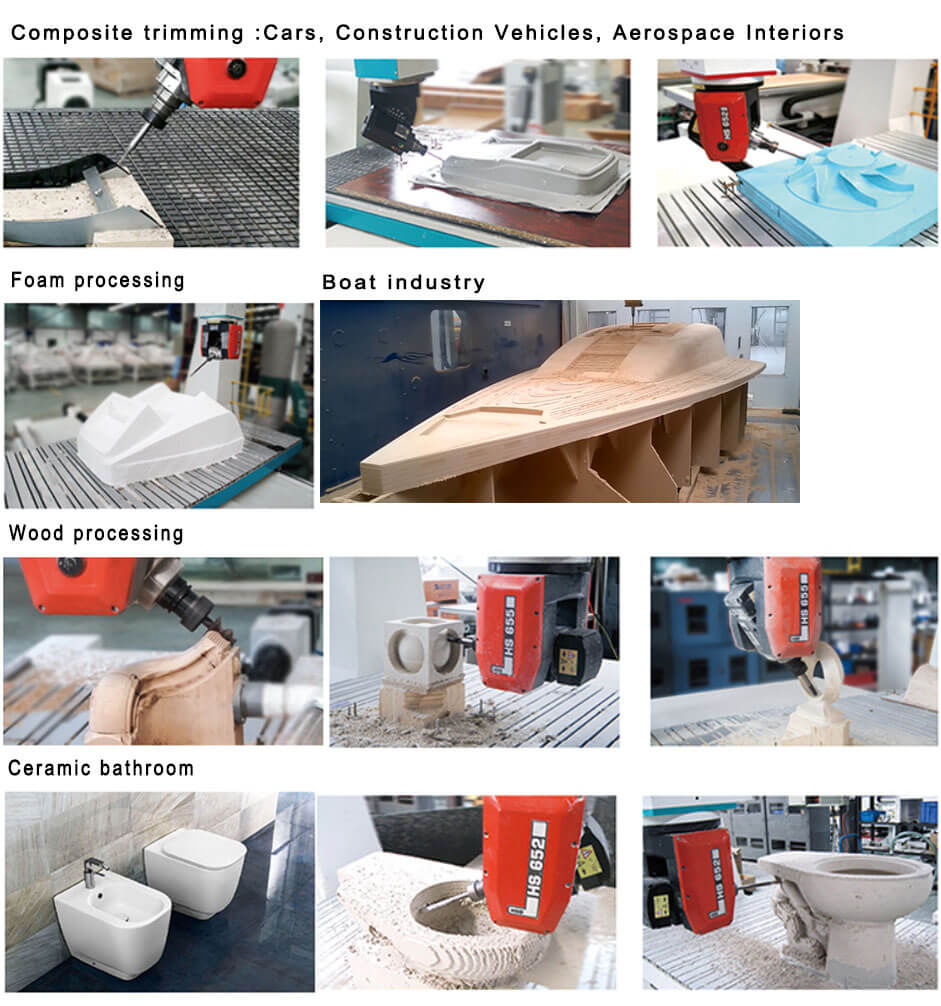 Composite trimming :Cars, Construction Vehicles, Aerospace Interiors

HS 652

Foam processing

Boat industry

Wood processing

HS 655

HS 655

Ceramic bathroom

HS 652

HS 652