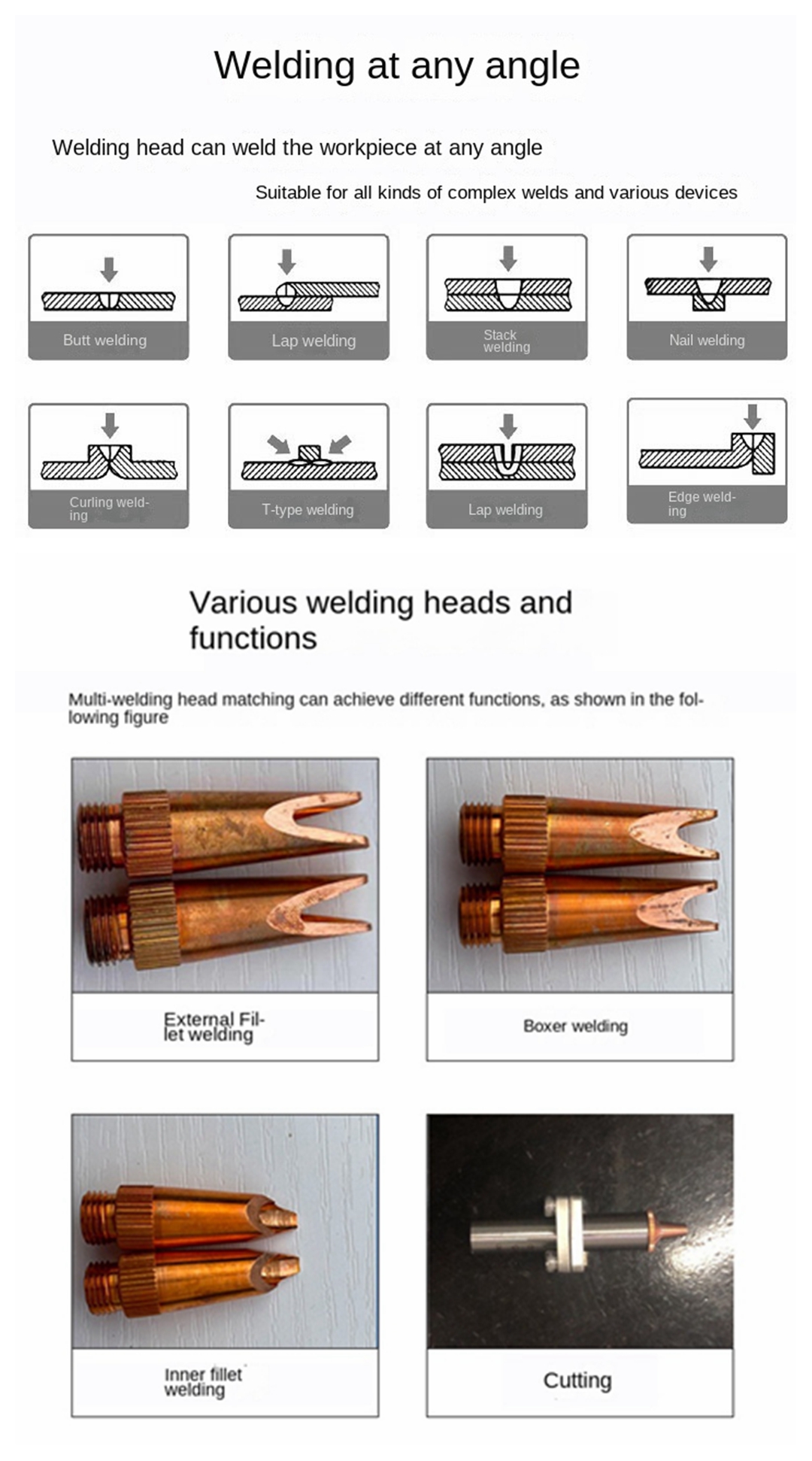 Welding at any angle

Welding head can weld the workpiece at any angle

Suitable for all kinds of complex welds and various devices

Butt welding

Lap welding

Stack welding

Nail welding

Curling welding

T-type welding

Lap welding

Edge welding

Various welding heads and functions

Multi-welding head matching can achieve different functions, as shown in the following figure

External Fillet welding

Boxer welding

Inner fillet welding

Cutting